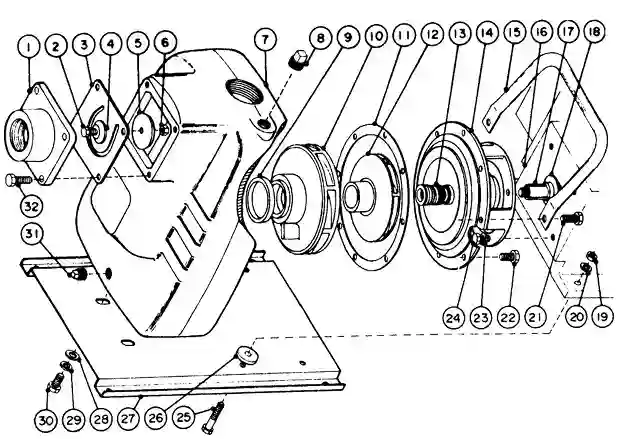 1 2 3 4 5 6 7 8 9 10 11 12 13 14 15 16 17 18

32

31

24 23 22 21 20 19

30 29 28 27 26 25