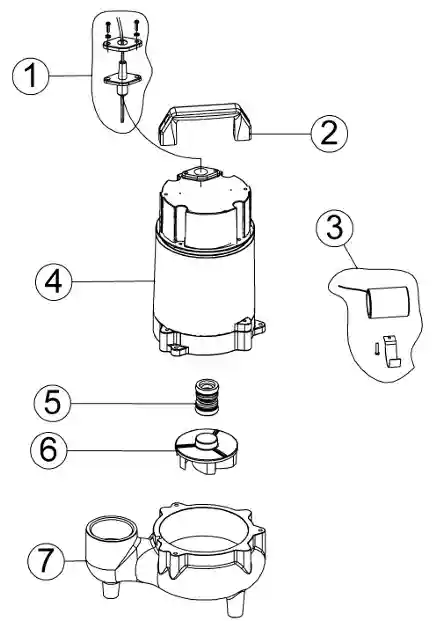 1
2
3
4
5
6
7