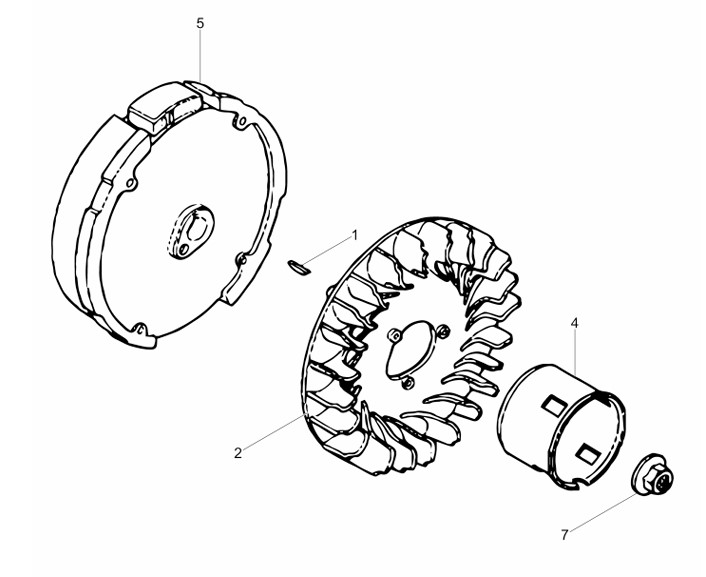 5

1

4

2

7