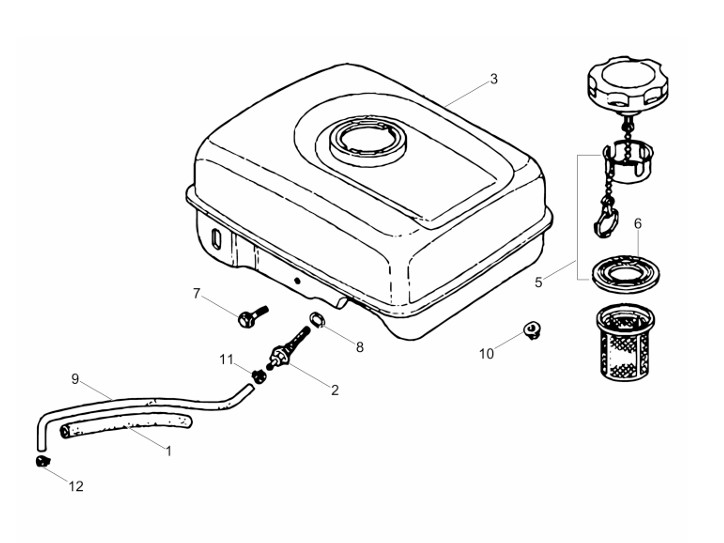 3

6

5

7

8

10

11

2

9

1

12