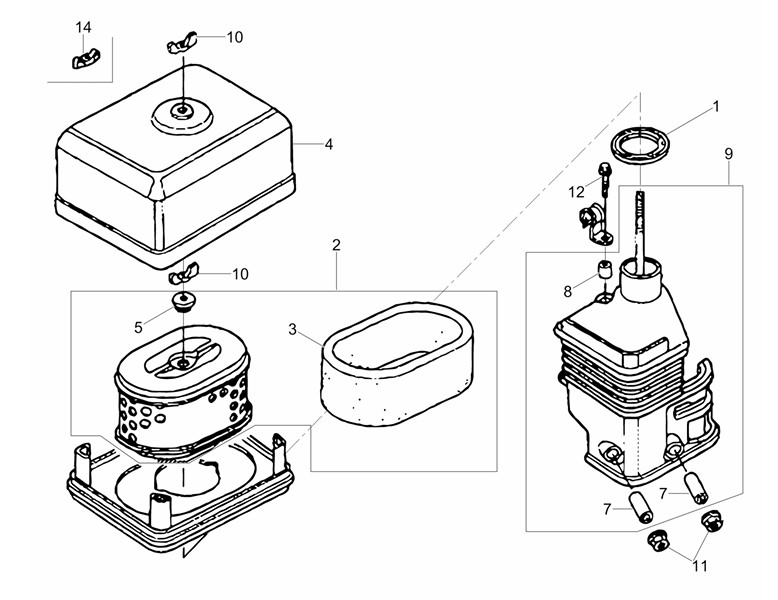 14
10
4
1
9
12
2
10
8
5
3
7
7
11