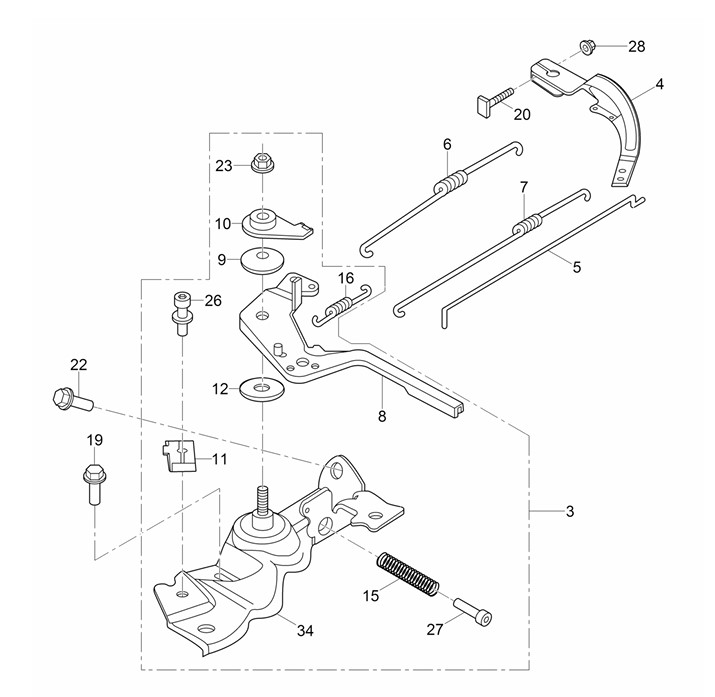 28
4
20
6
23
7
10
5
9
16
26
22
12
8
19
11
3
15
34
27