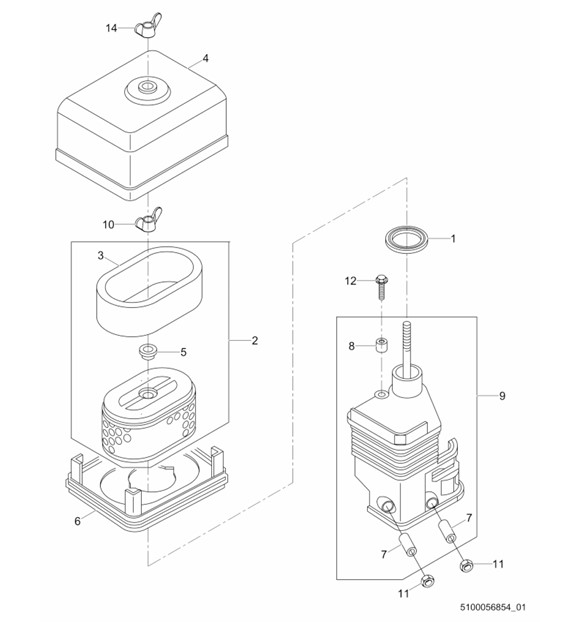 14
4
10
3
2
5
6
1
12
8
9
7
7
11
11
5100056854_01