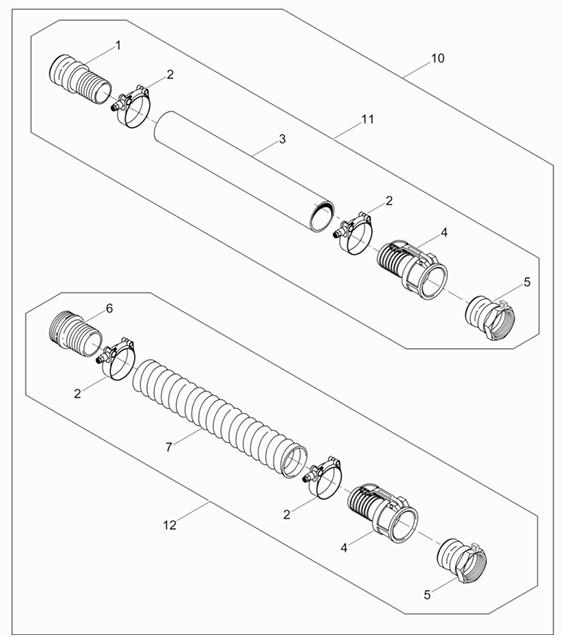 1
2
10
11
3
2
4
5
6
2
7
2
12
4
5