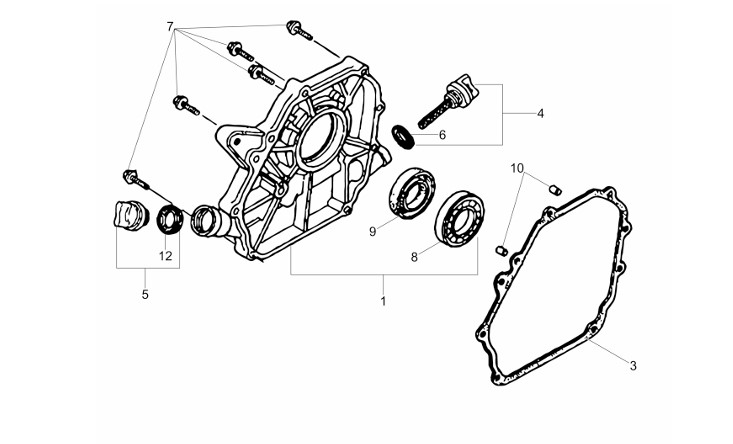 7
4
6
10
9
8
12
5
1
3