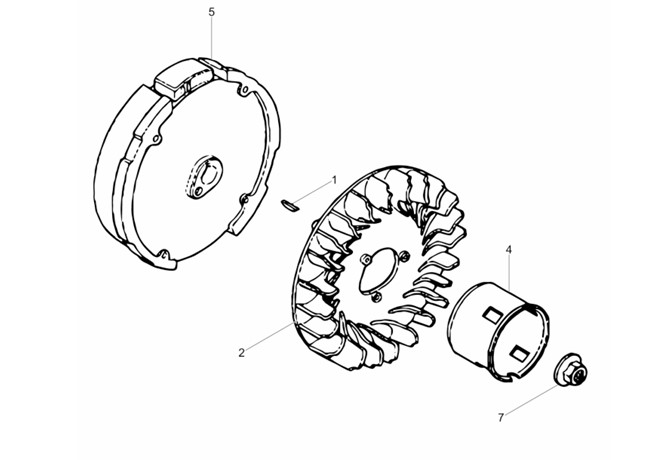 5
1
4
2
7